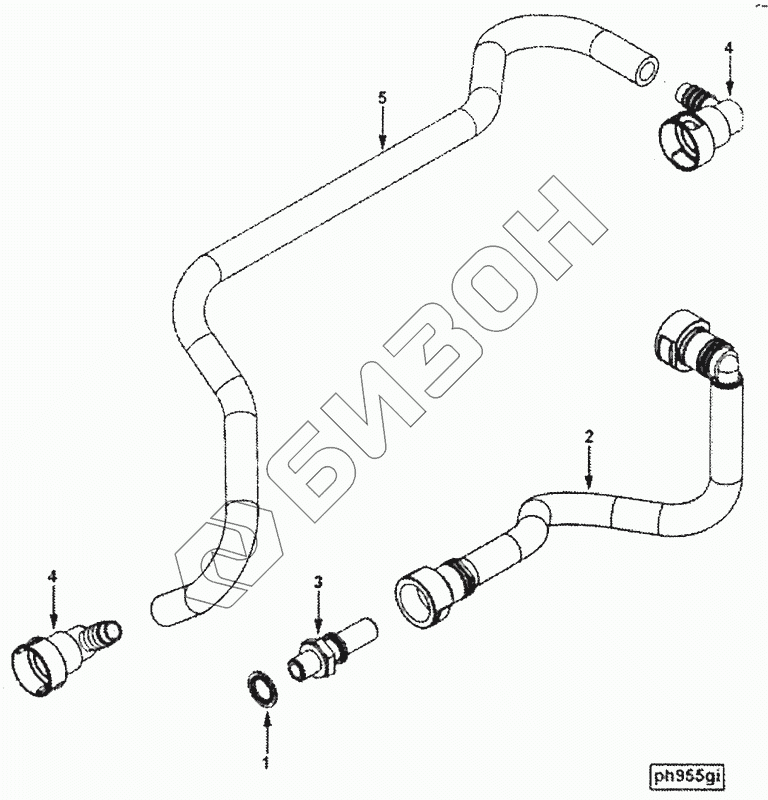 5

4

БИЗОН

2

4

3

1

ph955gi