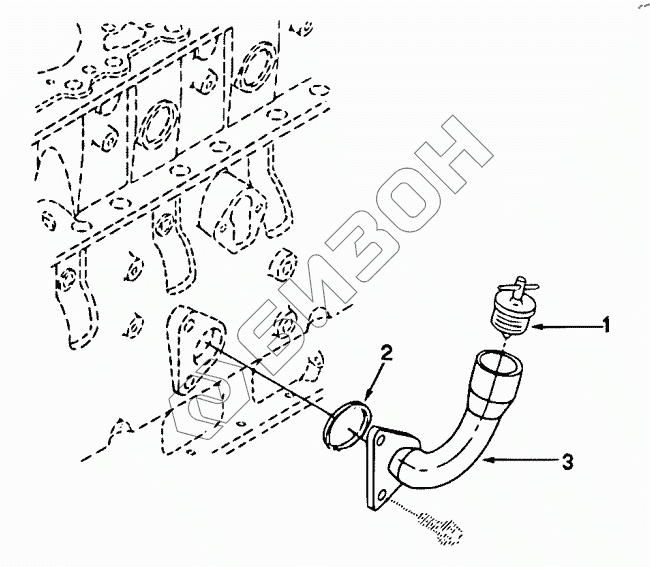 БИЗОН

1

2

3