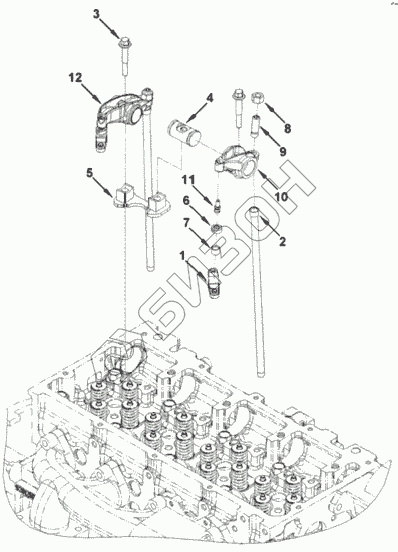 3
12
4
8
9
5
11
10
6
7
2
1
БИЗОН