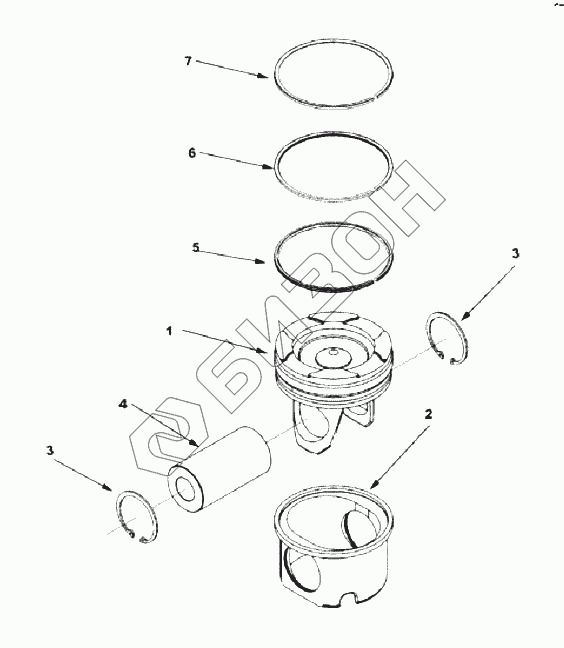 7
6
5
3
1
4
2
3
БИЗОН