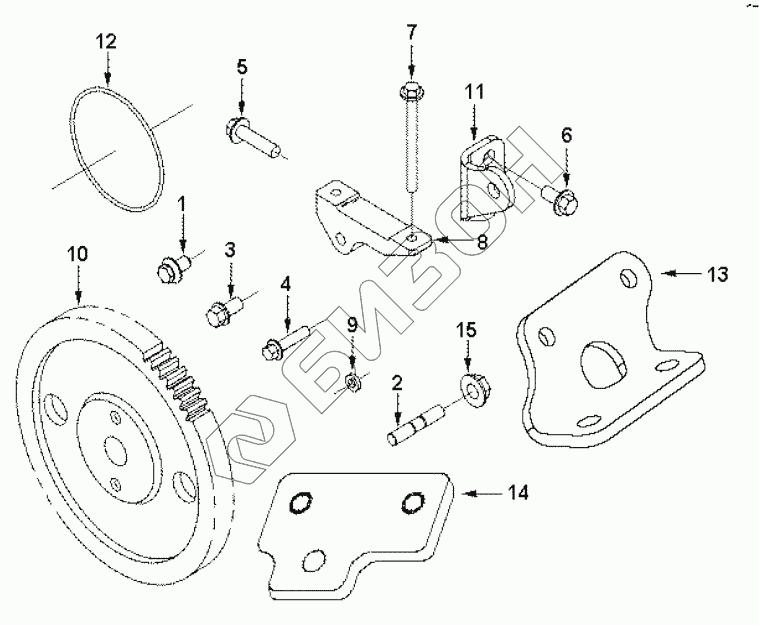 12
5
7
11
6
1
8
10
3
13
4
9
15
2
14
БИЗОН