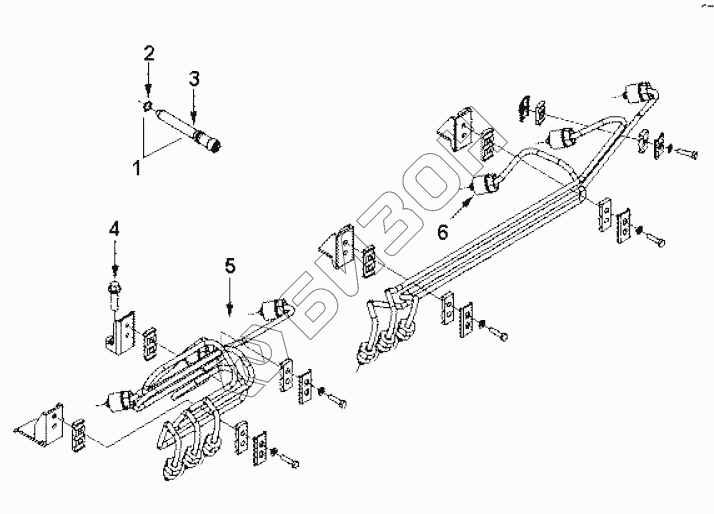 2
3
1
4
5
6
БИЗОН