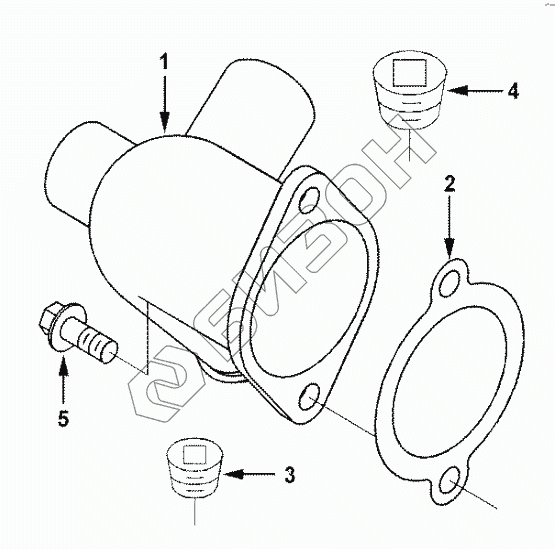 1
4
2
5
3
БИЗОН