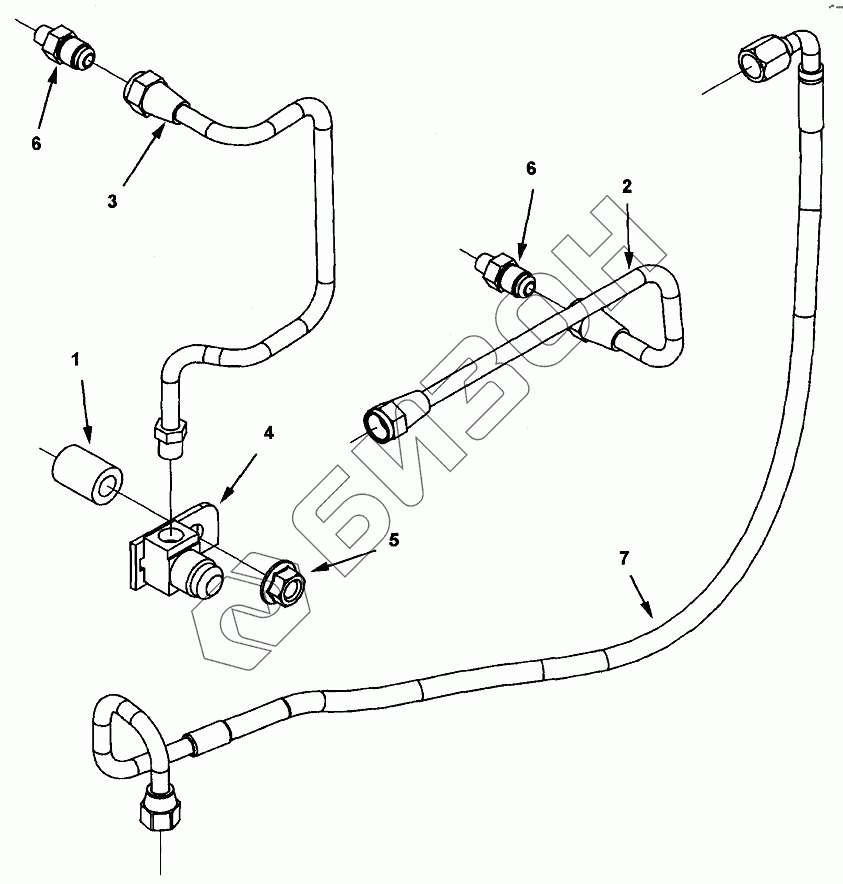 6
3
6
2
1
4
5
7
БИЗОН