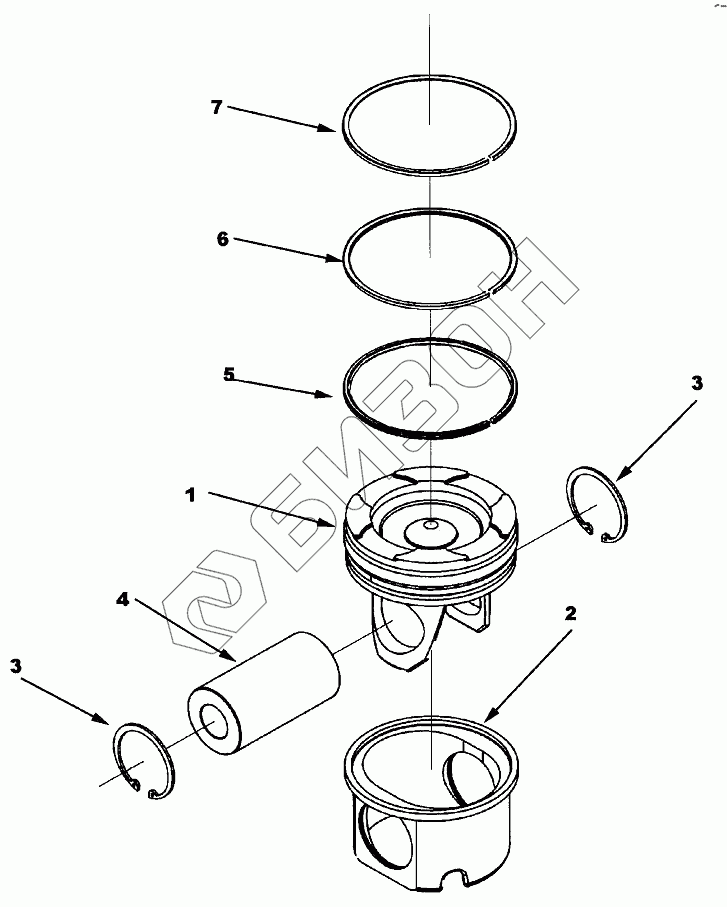 7

6

5

3

1

4

2

3

БИЗОН