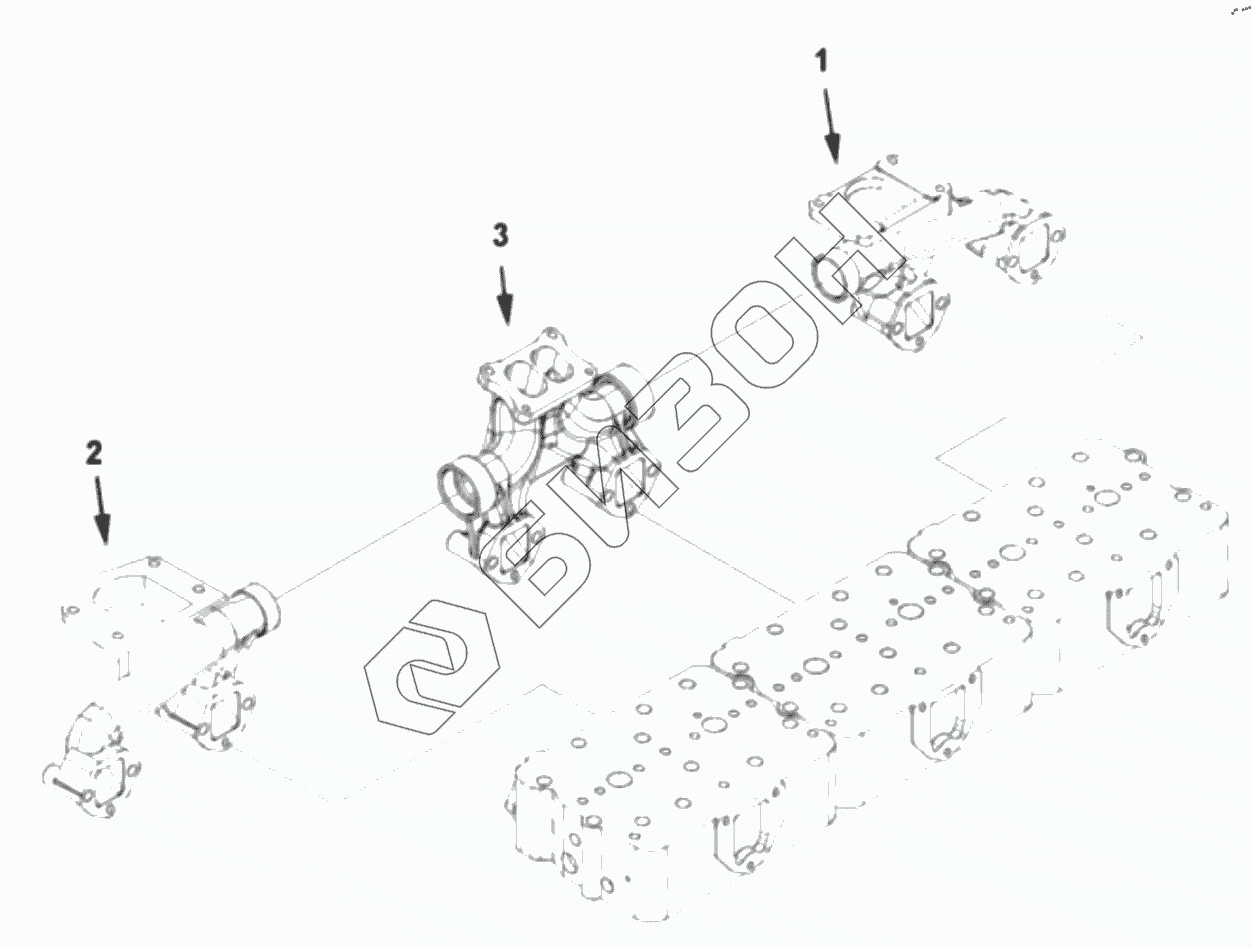 1

3

2

БИЗОН