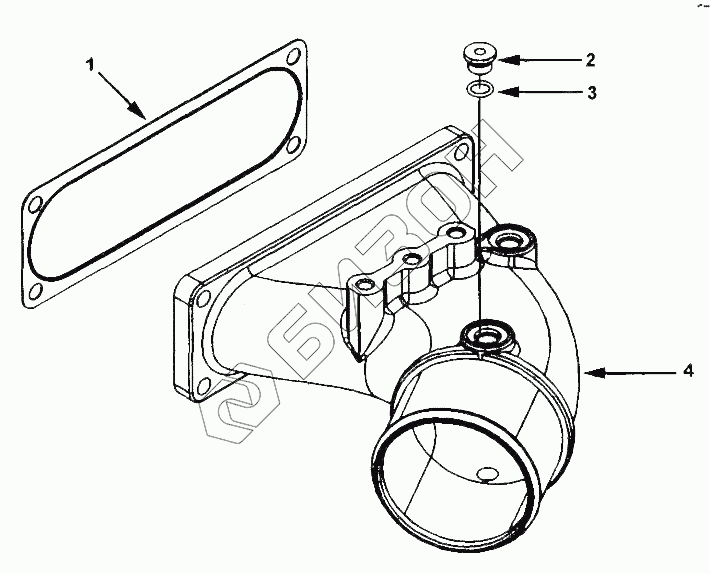 1
2
3
4
БИЗОН