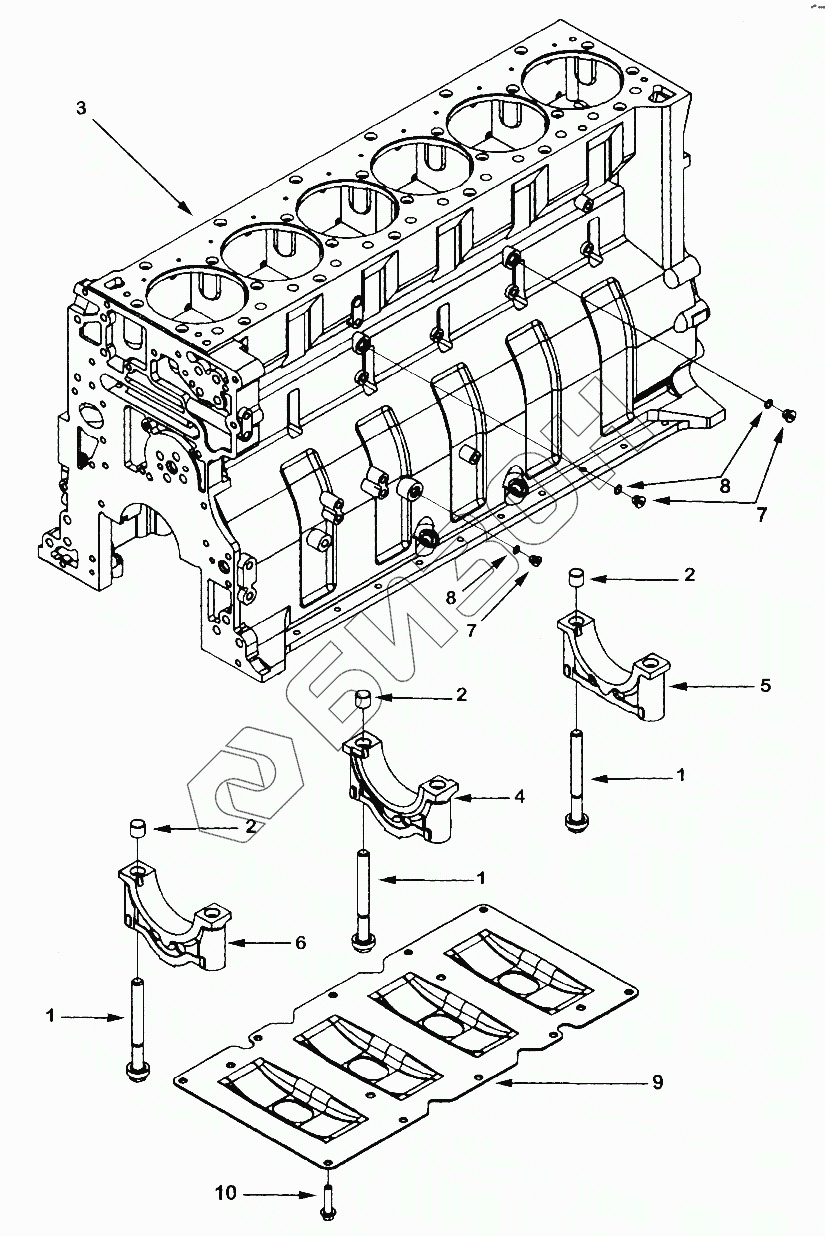 3
8
7
8
7
2
5
2
1
4
2
1
6
1
9
10
БИЗОН