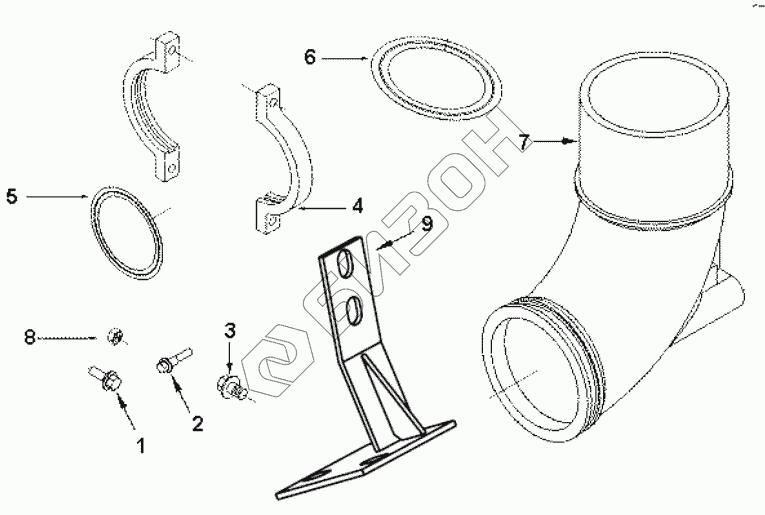 6
7
5
4
9
8
3
2
1
БИЗОН