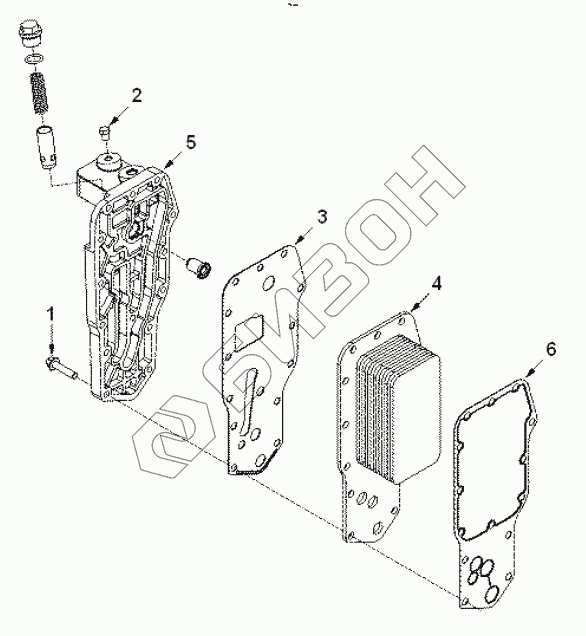 2
5
3
4
1
6
БИЗОН