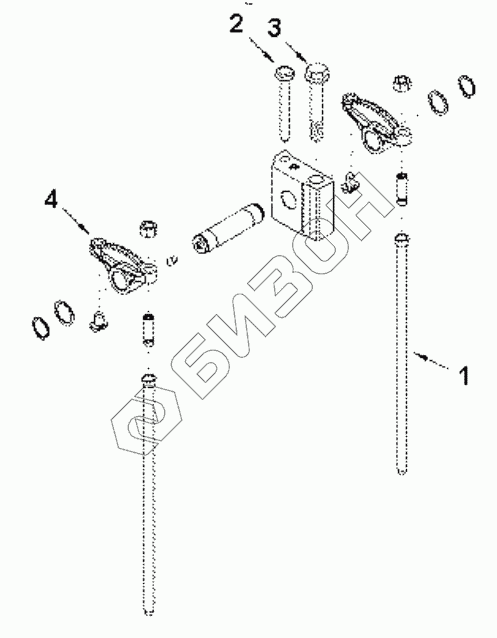 2
3
4
1
БИЗОН