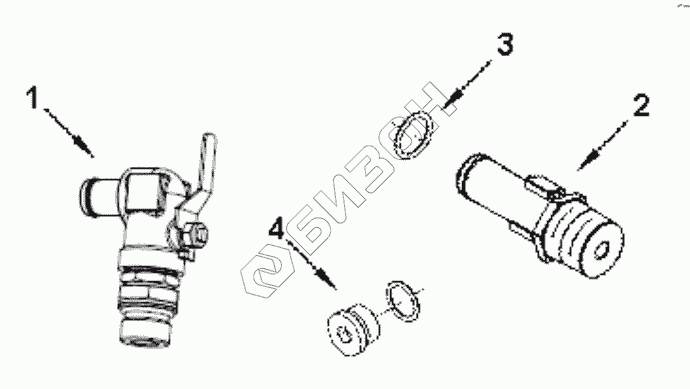 1
3
2
4
БИЗОН