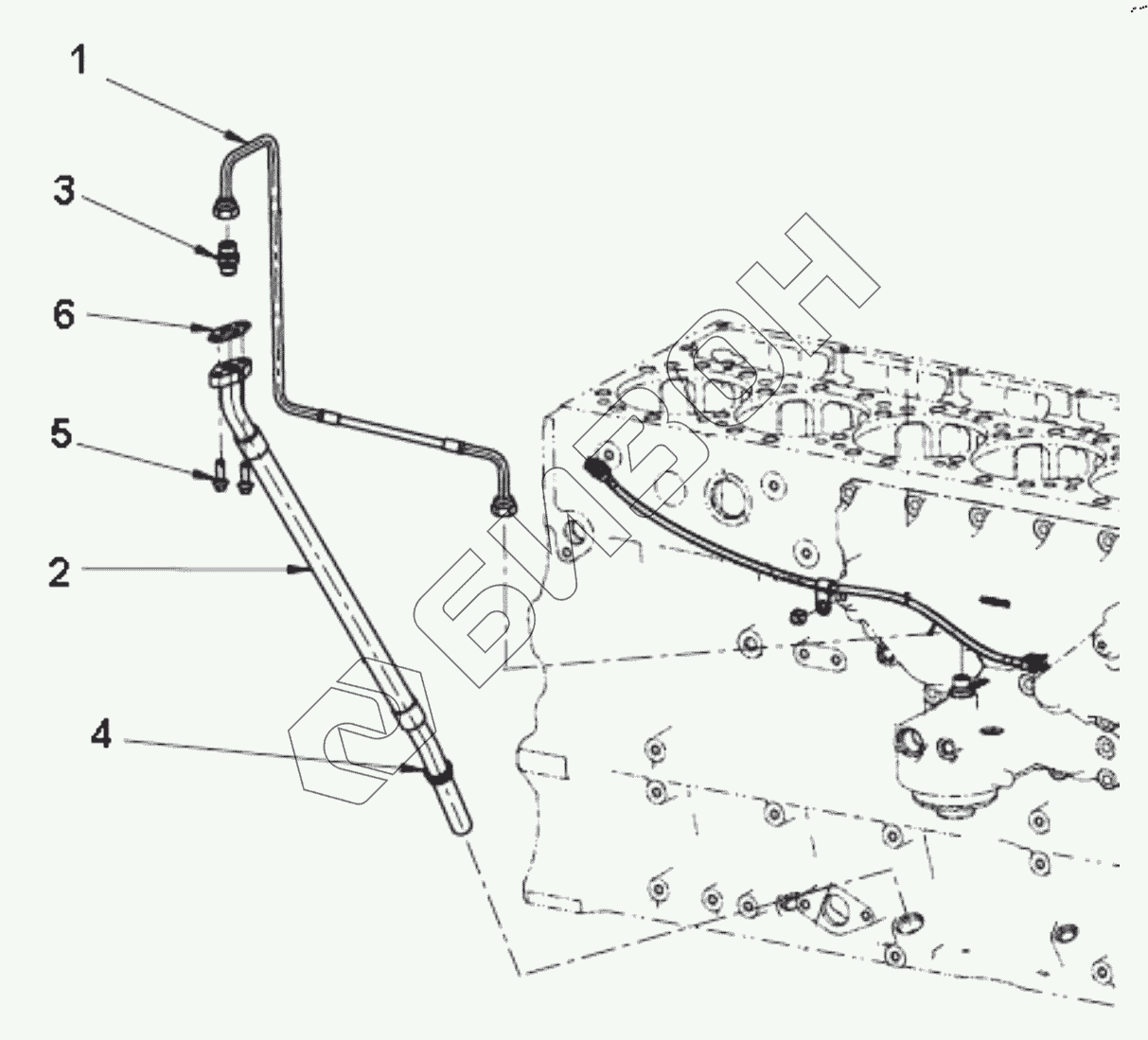 1
3
6
5
2
4
БИЗОН