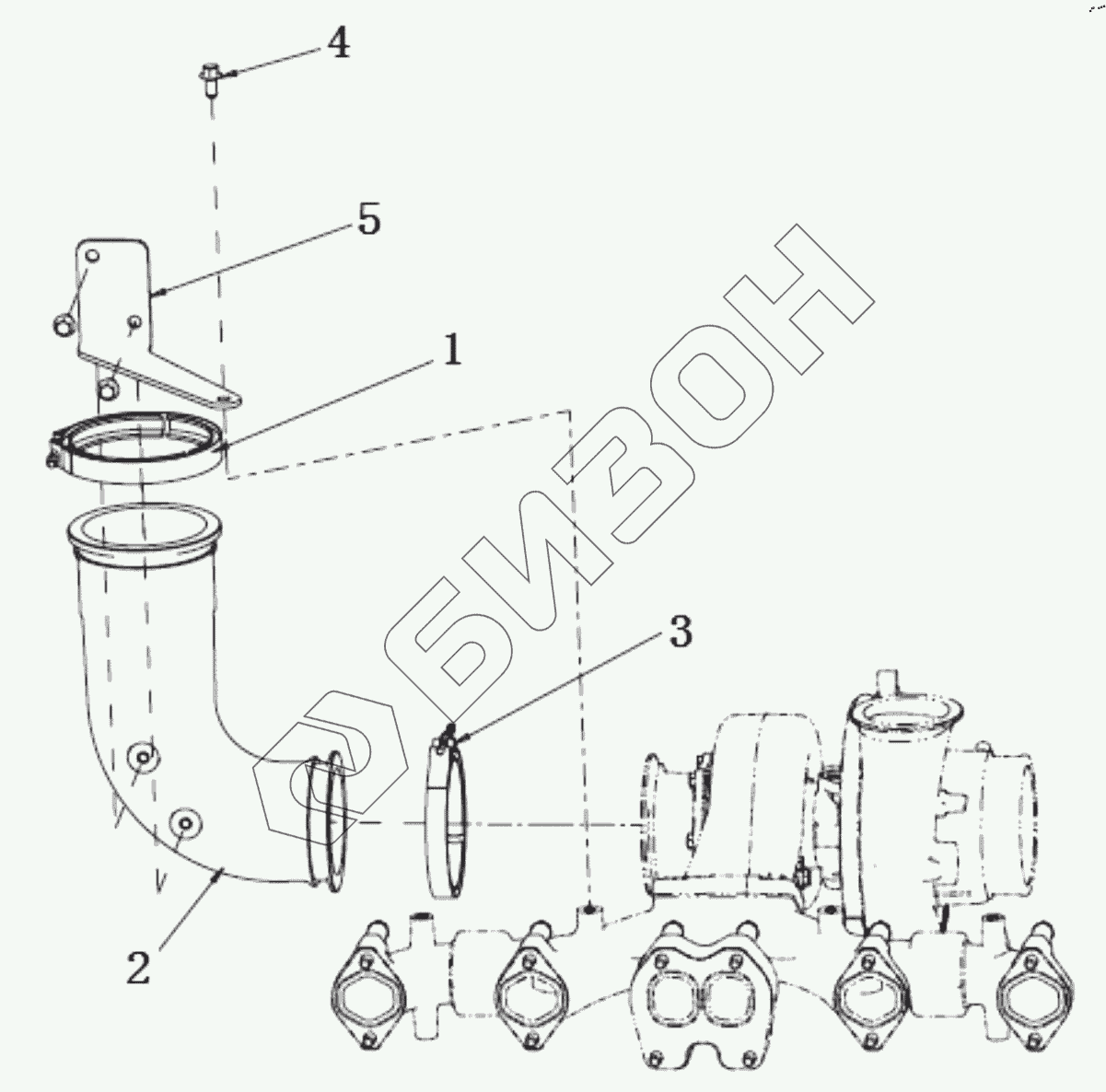 4
5
1
БИЗОН
3
2