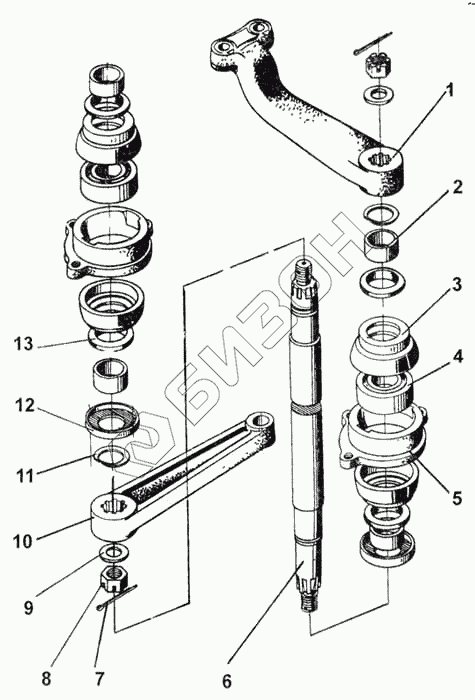 1
2
3
4
5
13
12
11
10
9
8
7
6
БИЗОН