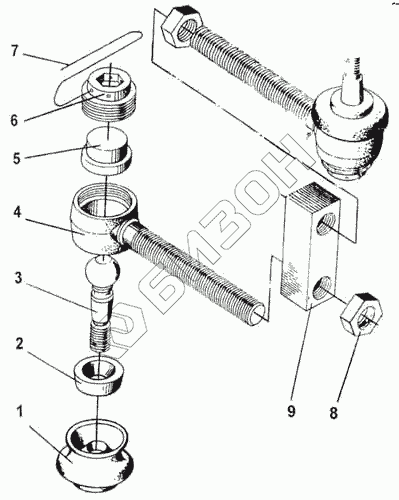 7
6
5
4
3
2
1
9
8
БИЗОН