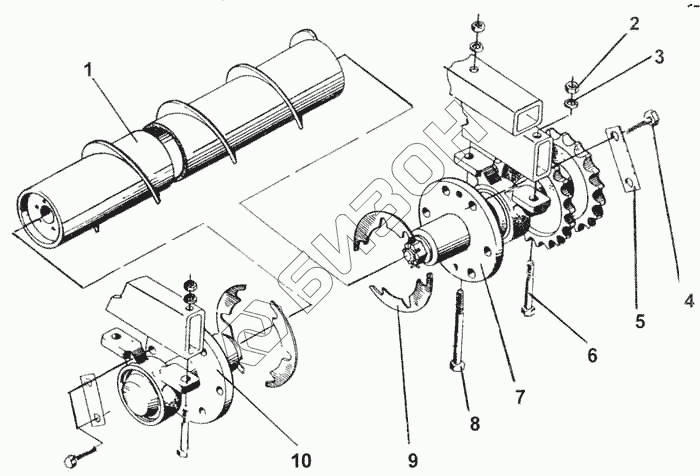 1
2
3
4
5
6
7
8
9
10
БИЗОН