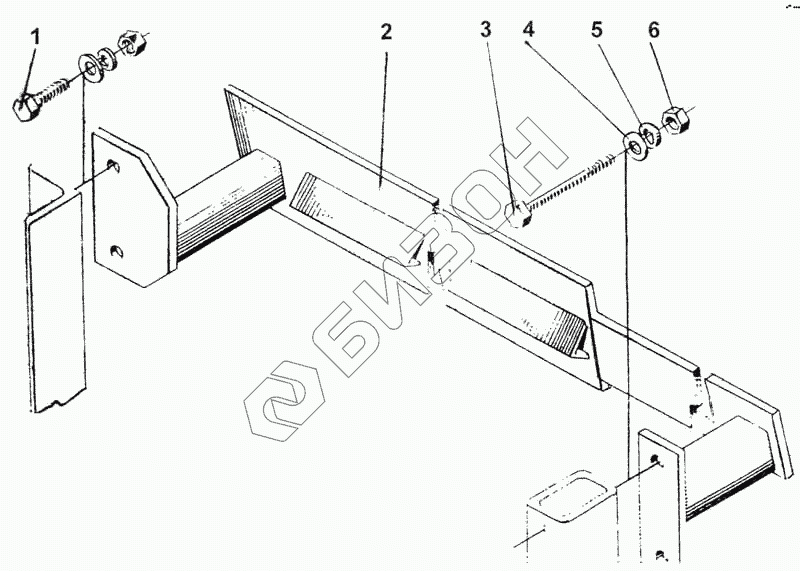 1
2
3
4
5
6
БИЗОН