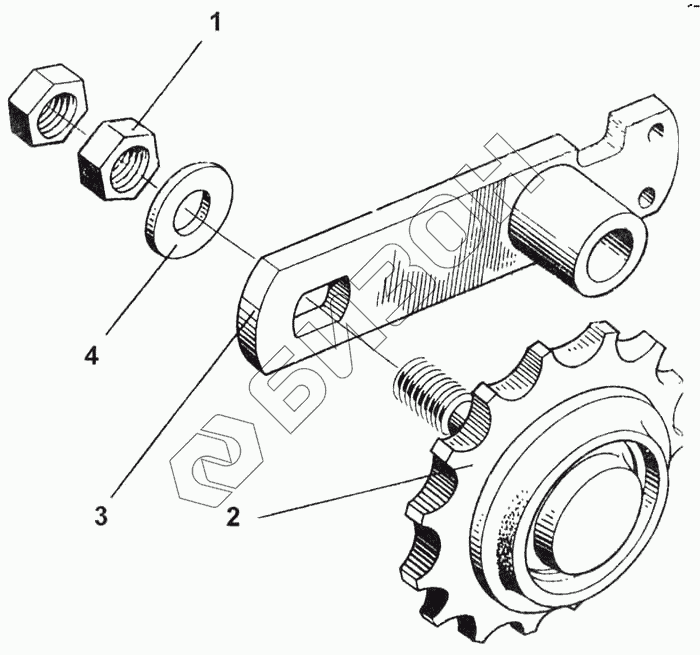 1
4
3
2
БИЗОН