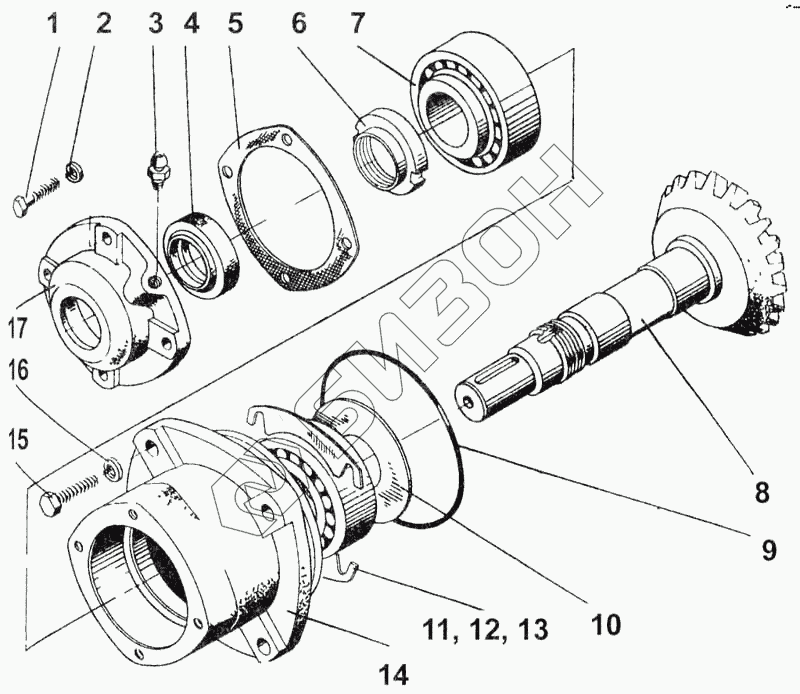 1 2 3 4 5 6 7

17

16

15

8

9

10

11, 12, 13

14

СПЕЦЗОН