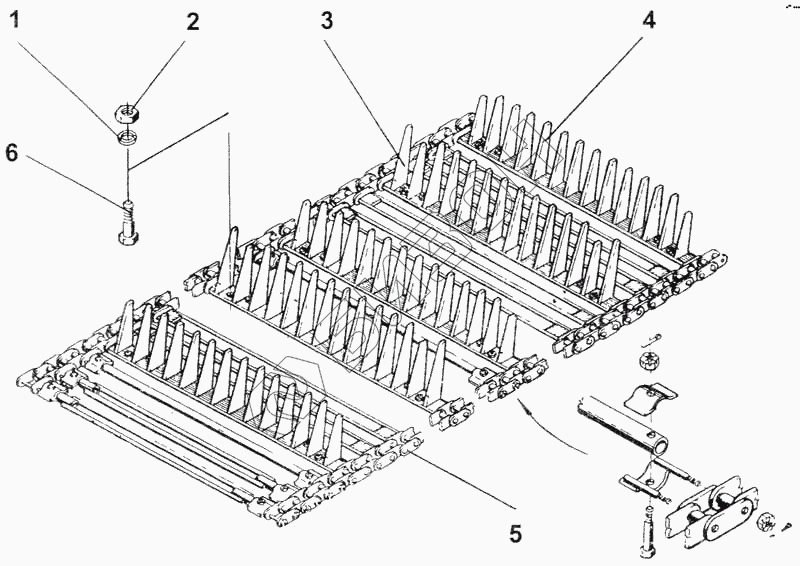 1
2
3
4
6
5