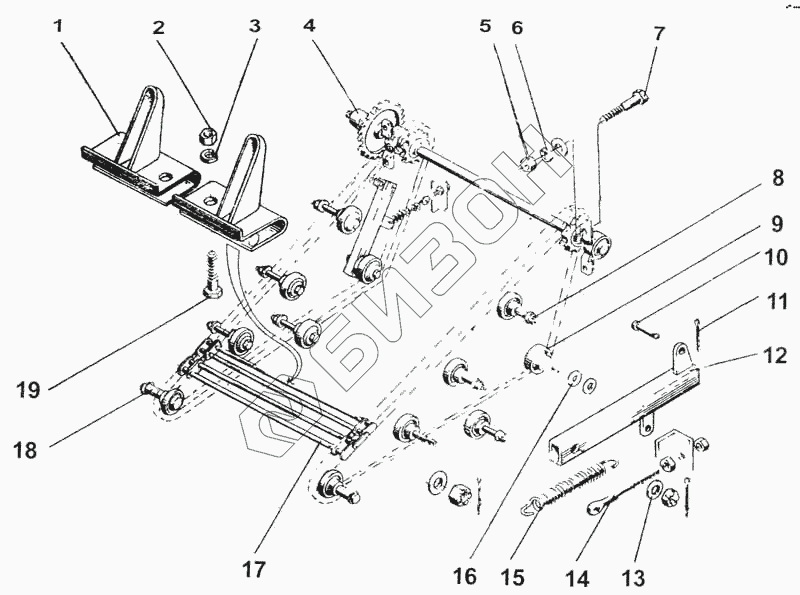 1 2 3 4 5 6 7 8 9 10 11 12 19 18 17 16 15 14 13 БИЗОН