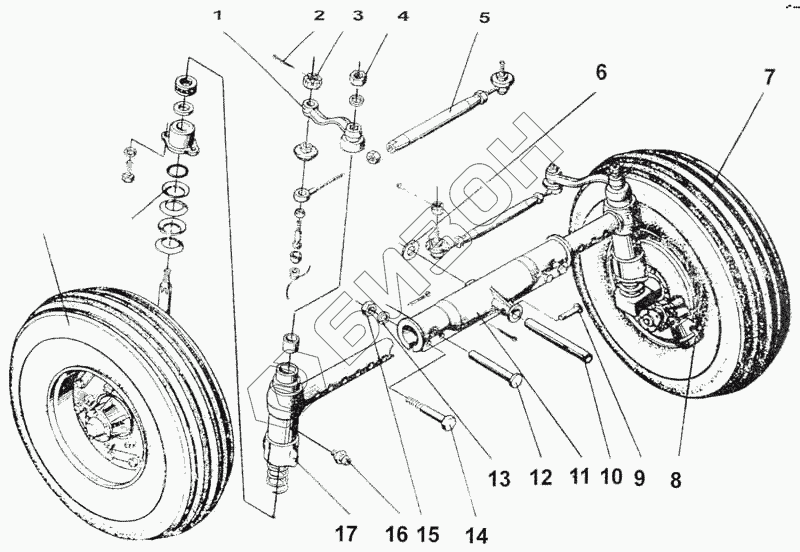 1 2 3 4 5 6 7

БИЗОН

13 12 11 10 9 8

17 16 15 14