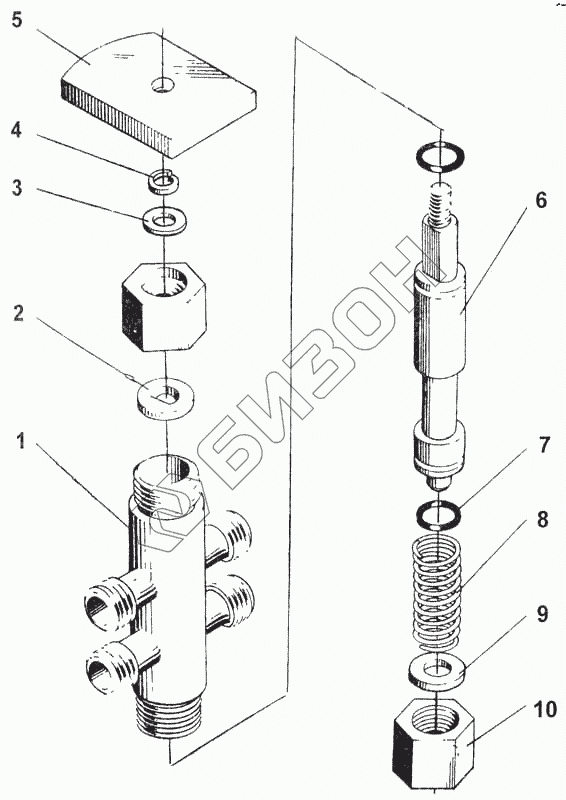 5
4
3
2
1
6
7
8
9
10
БИЗОН