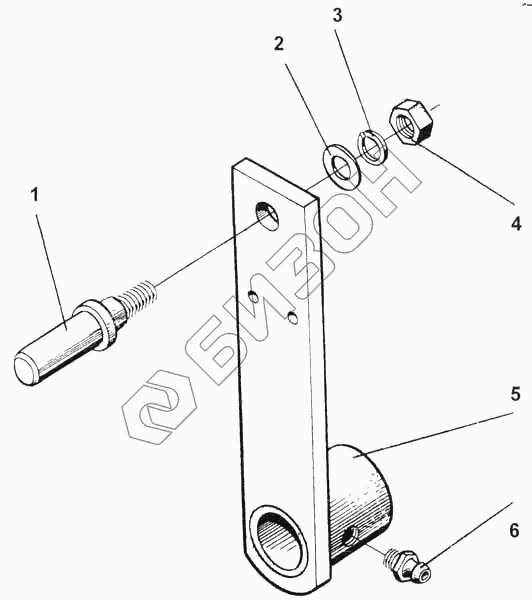 1
2
3
4
5
6
БИЗОН