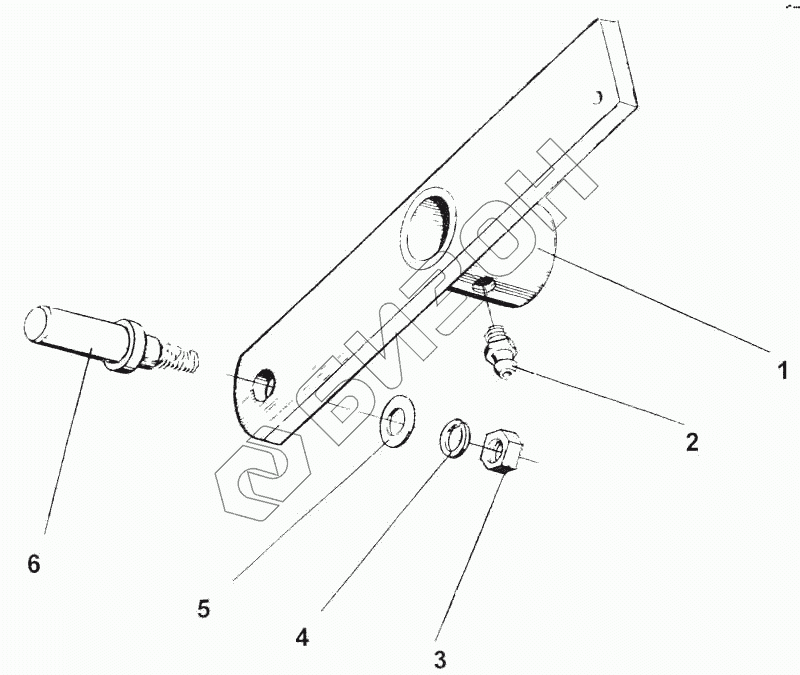 БИЗОН

1

2

6

5

4

3