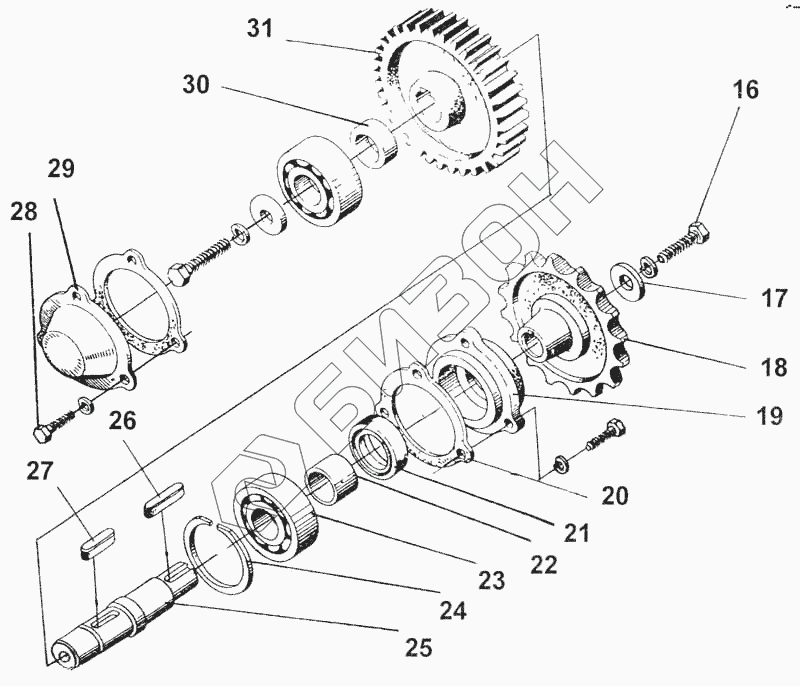 31
30
16
29
28
17
18
19
26
27
20
21
22
23
24
25
БИЗОН