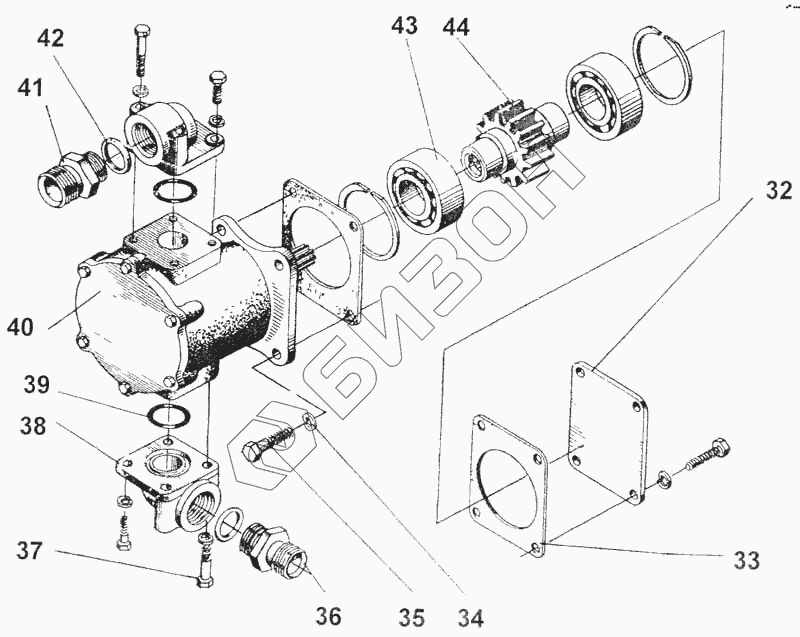 42
41
43
44
32
40
39
38
37
36
35
34
33
БИЗОН