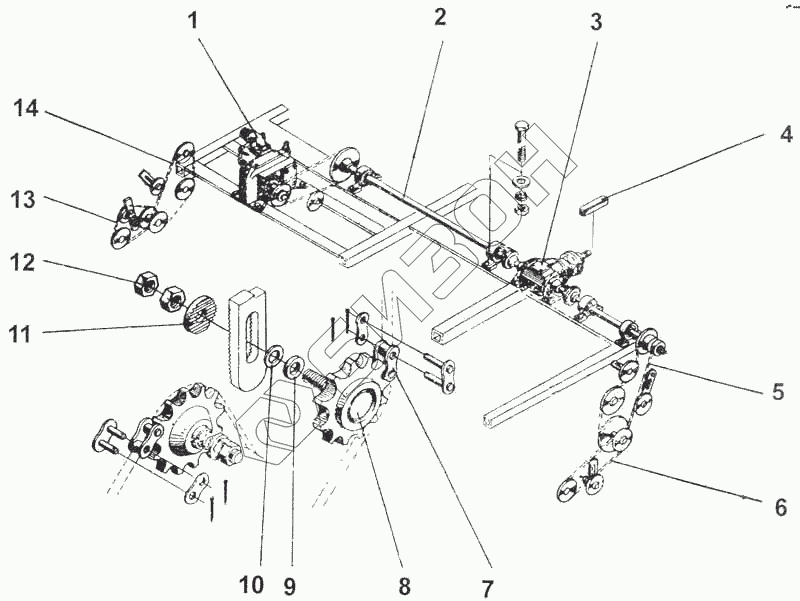 1
2
3
4
14
13
12
11
5
6
10
9
8
7
СИМЗОН