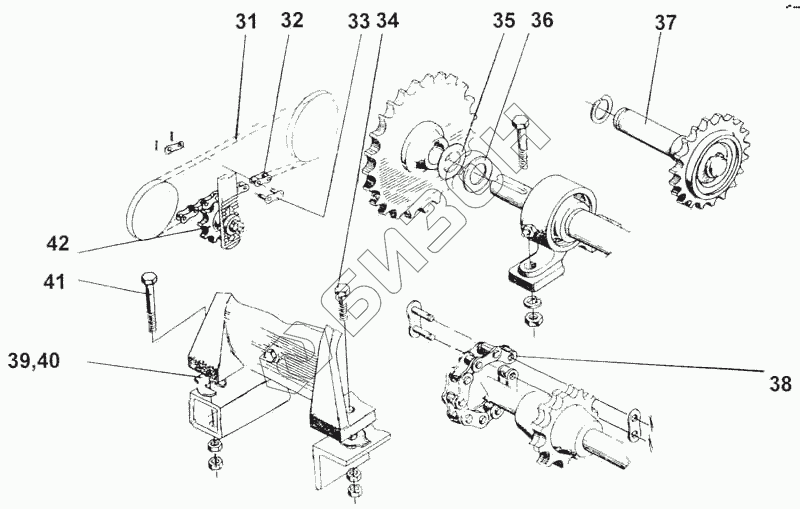 31
32
33
34
35
36
37
42
41
39,40
38
БИЗОН