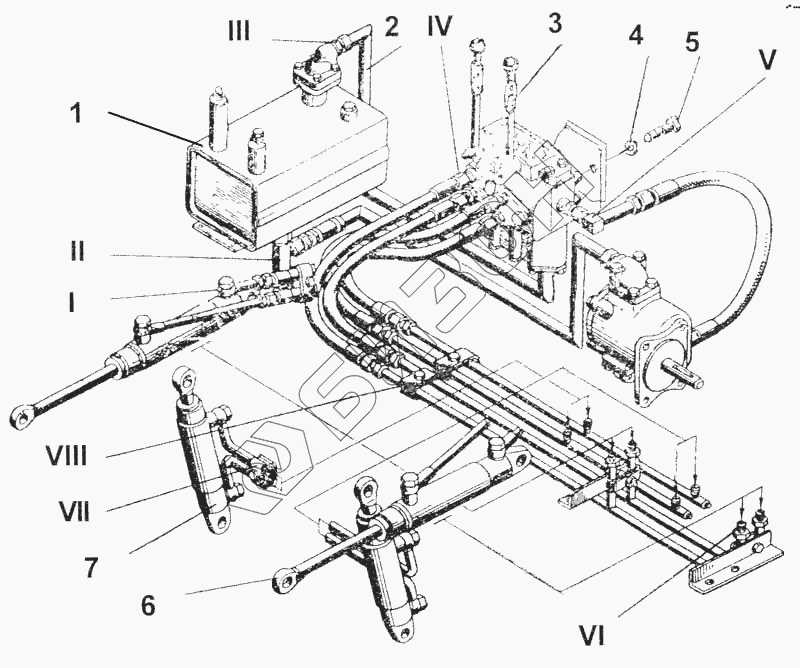 III
2
IV
3
4
5
V
1
II
I
VIII
VII
7
6
VI