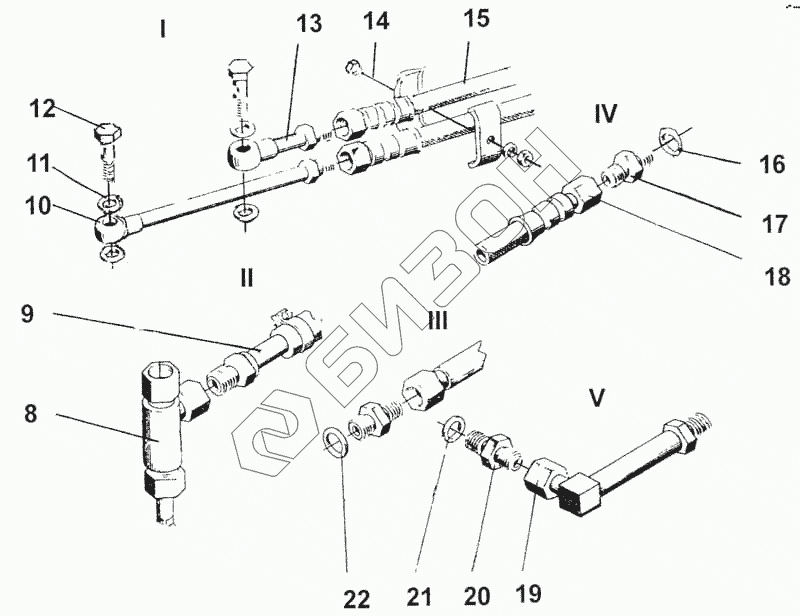 I
13
14
15
12
11
10
IV
16
17
18
II
9
III
8
V
22
21
20
19
БИЗОН