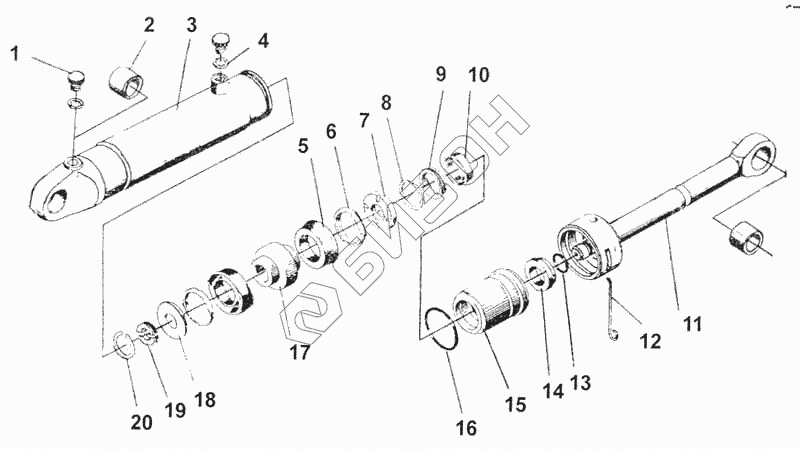 1
2
3
4
5
6
7
8
9
10
11
12
13
14
15
16
17
18
19
20
БИЗОН