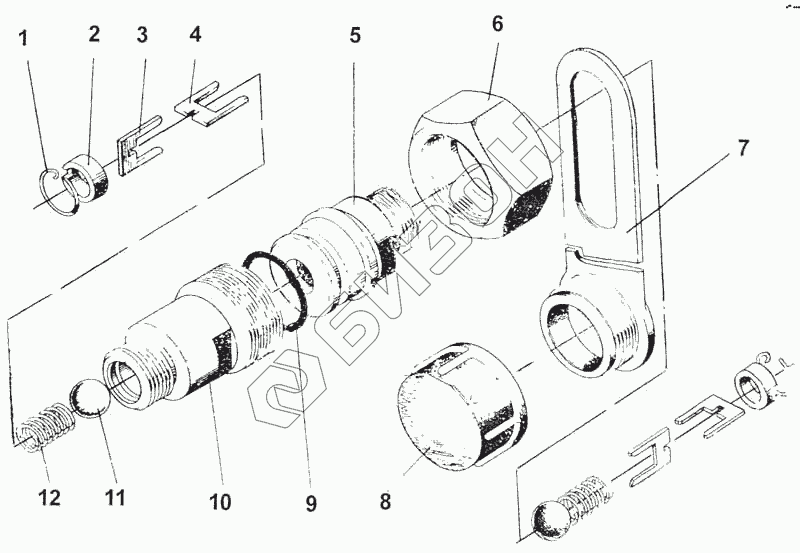 1
2
3
4
5
6
7
БИЗОН
12
11
10
9
8