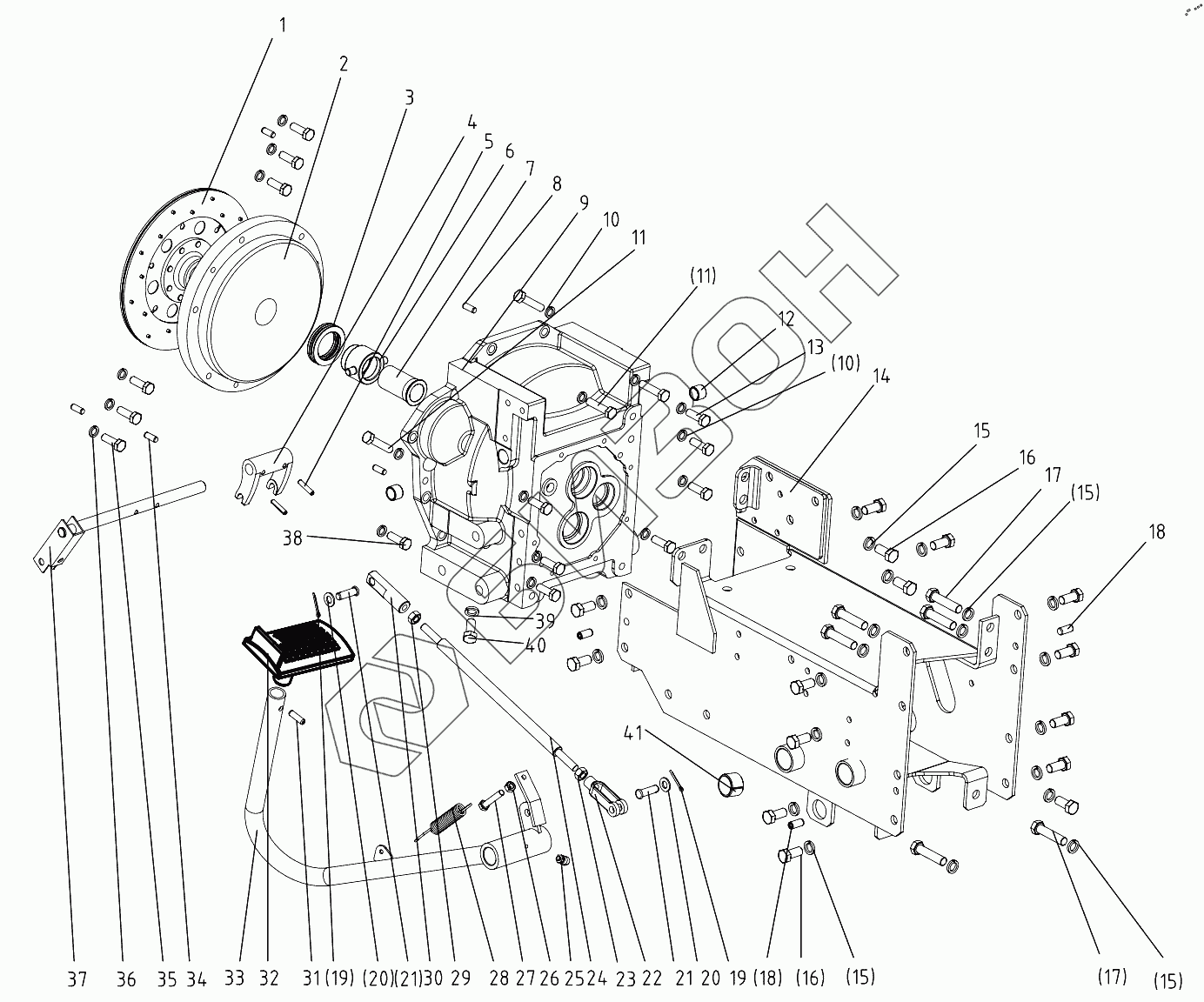 1
2
3
4
5
6
7
8
9
10
11
(11)
12
13
(10)
14
15
16
17
(15)
18
38
39
40
41
37 36 35 34 33 32 31 (19) (20) (21) 30 29 28 27 26 25 24 23 22 21 20 19 (18) (16) (15) (17) (15)