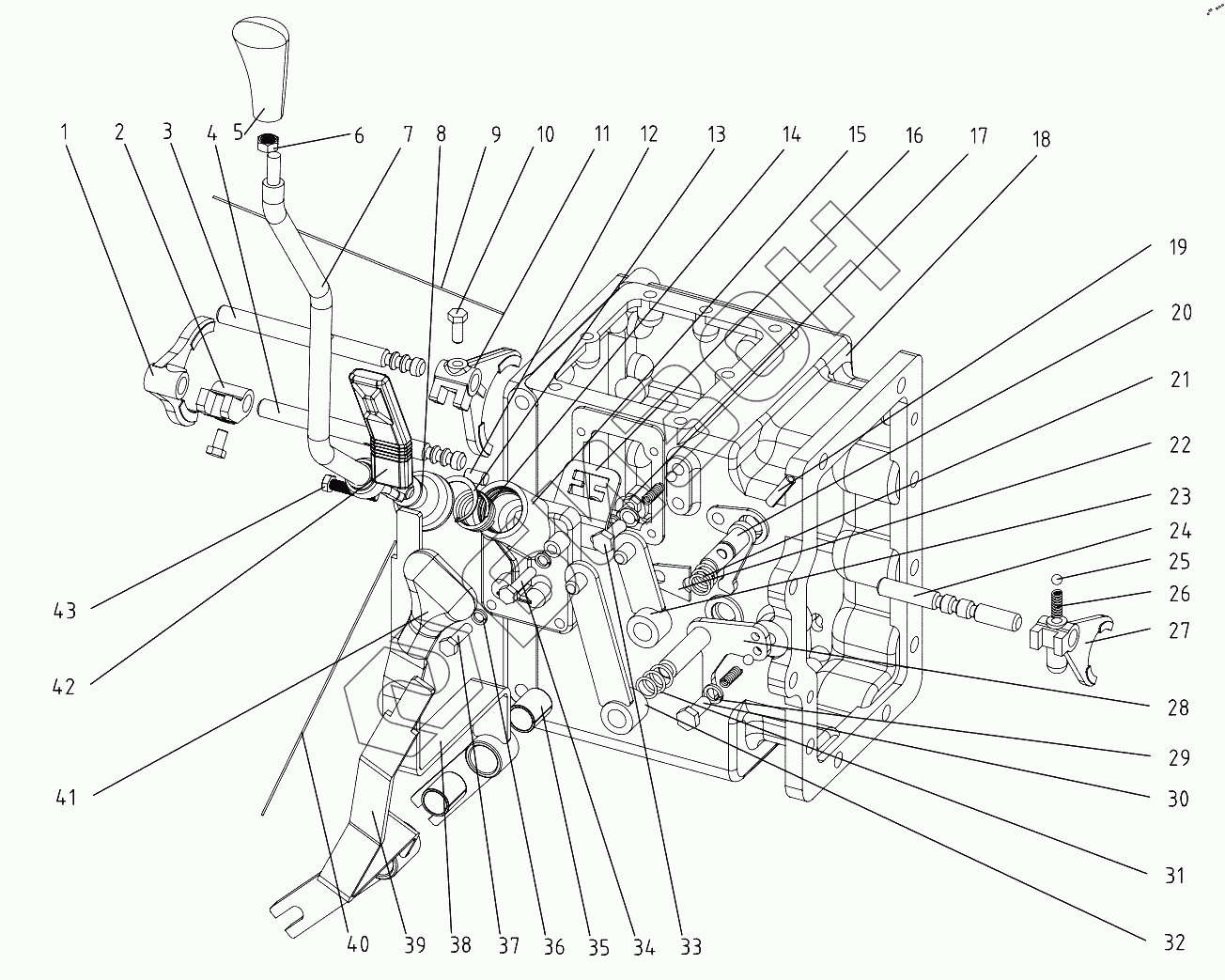 1
2
3
4
5
6
7
8
9
10
11
12
13
14
15
16
17
18
19
20
21
22
23
24
25
26
27
28
29
30
31
32
33
34
35
36
37
38
39
40
41
42
43