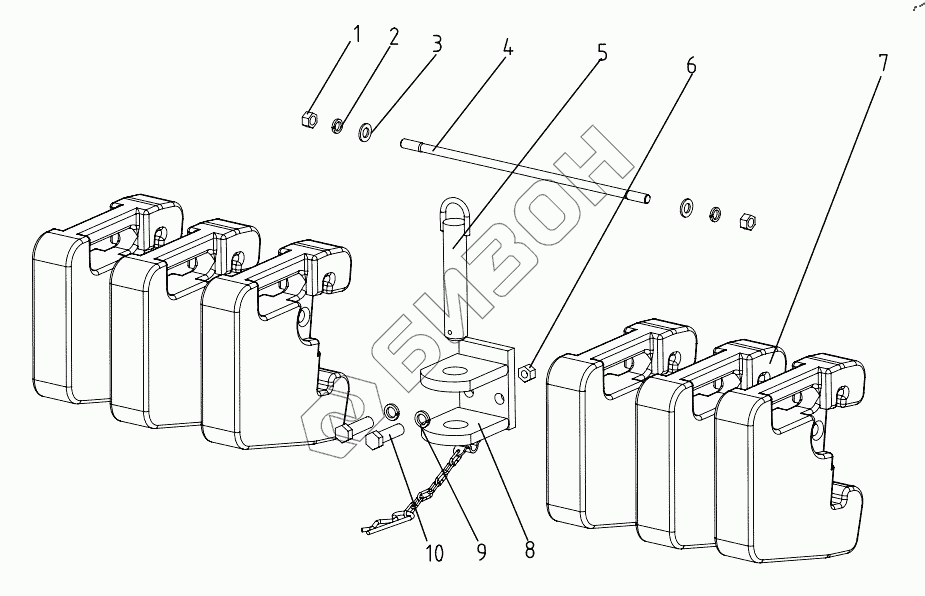 1 2 3 4 5 6 7

БИЗОН

10 9 8