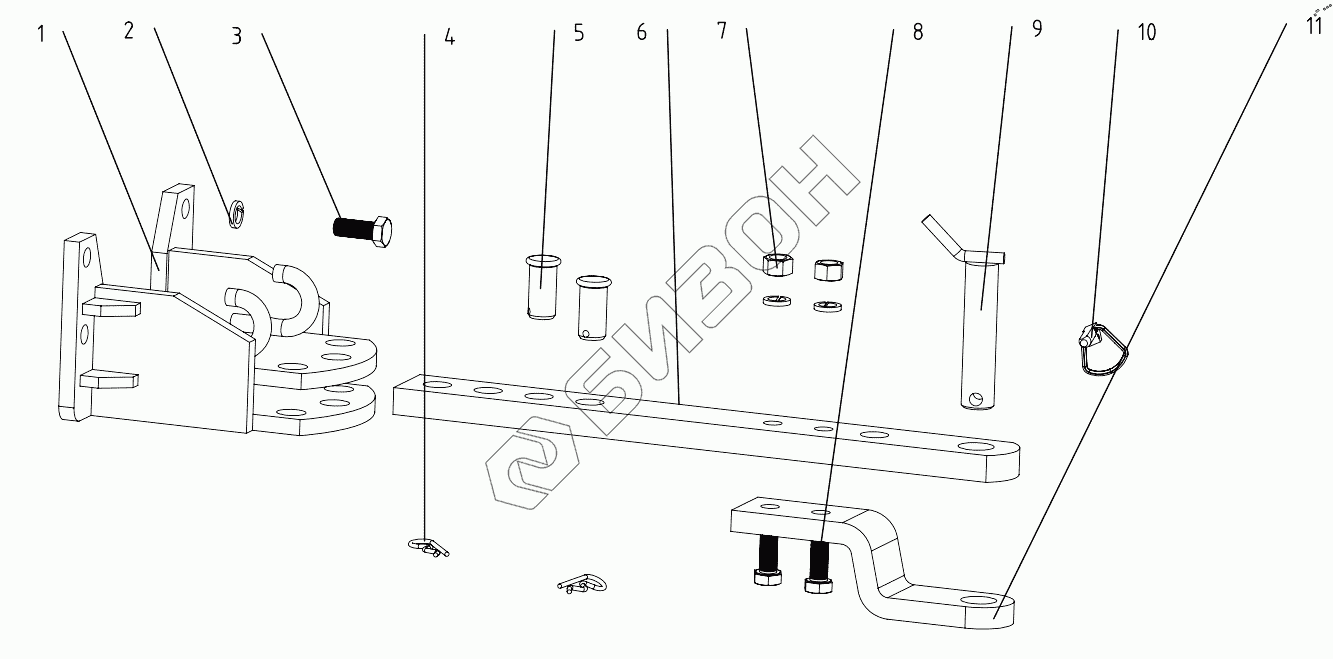 1 2 3 4 5 6 7 8 9 10 11

БИЗОН