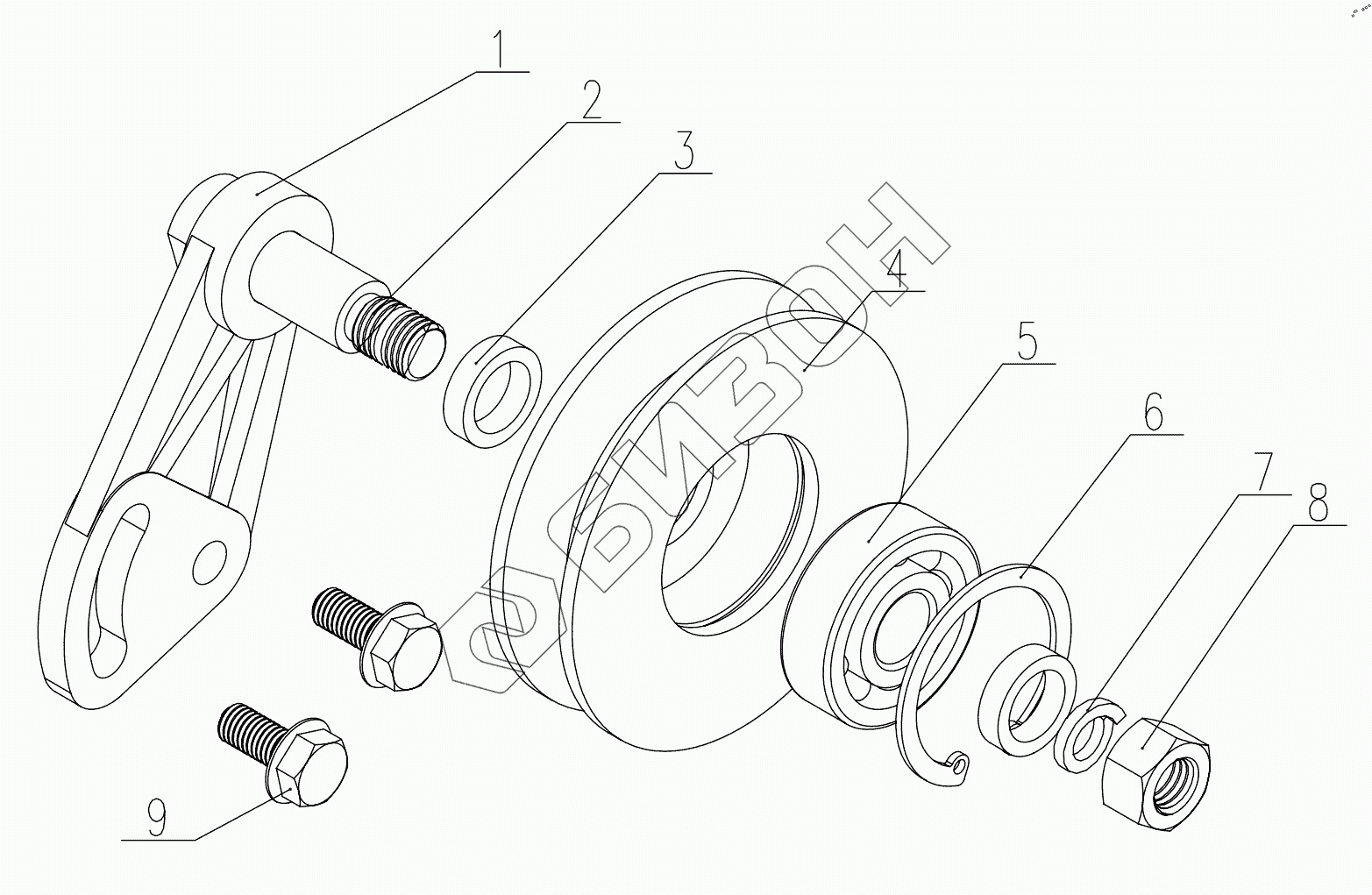 1
2
3
4
5
6
7
8
9
БИЗОН