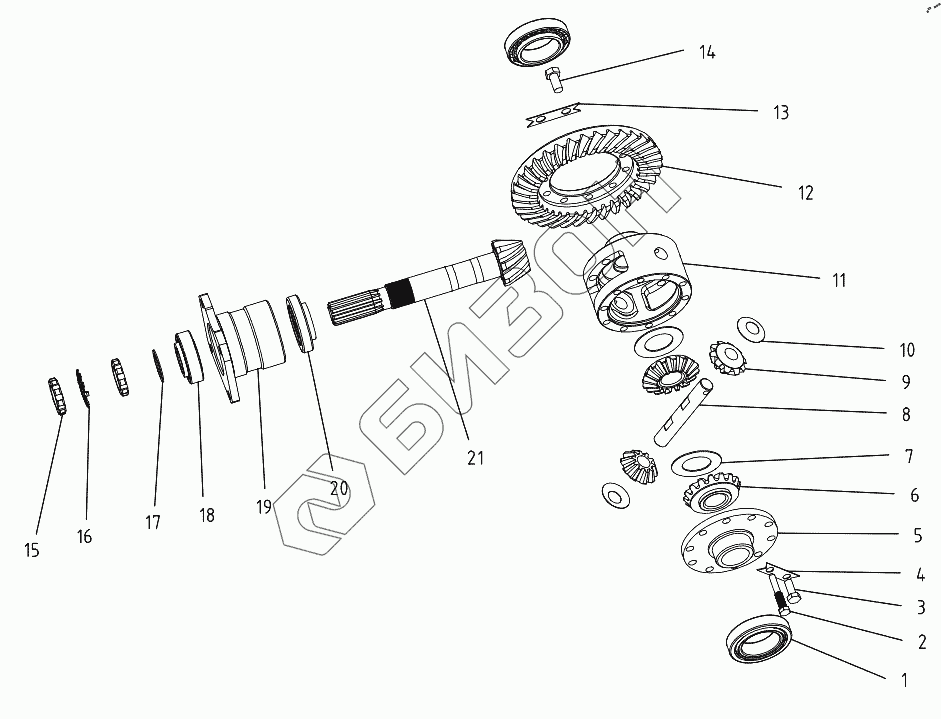 14
13
12
11
10
9
8
7
6
5
4
3
2
1
21
20
19
18
17
16
15
БИЗОН