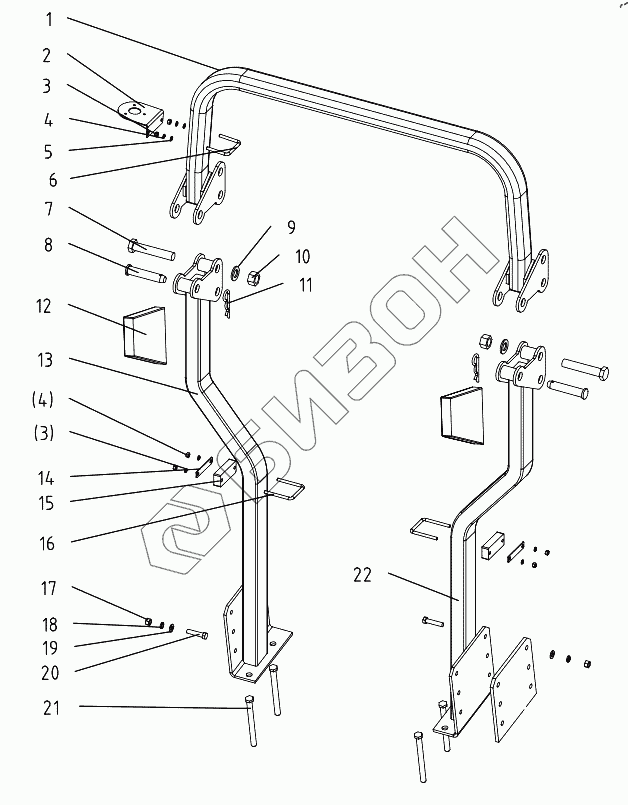 1
2
3
4
5
6
7
8
9
10
11
12
13
(4)
(3)
14
15
16
17
18
19
20
21
22
БИЗОН