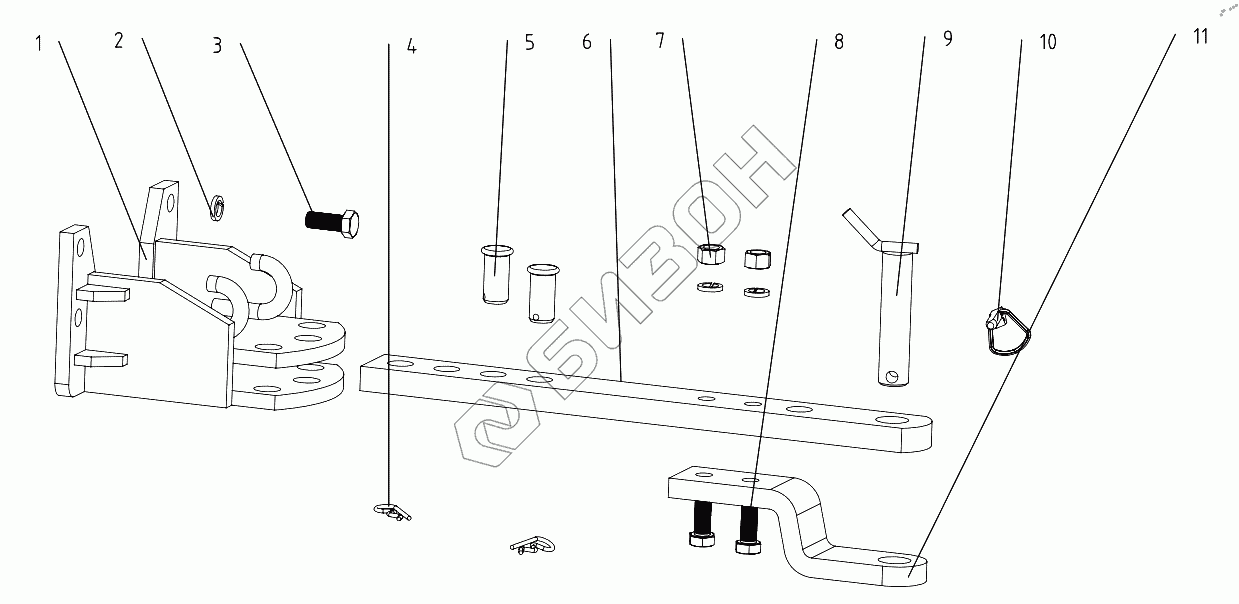 1 2 3 4 5 6 7 8 9 10 11

БИЗОН