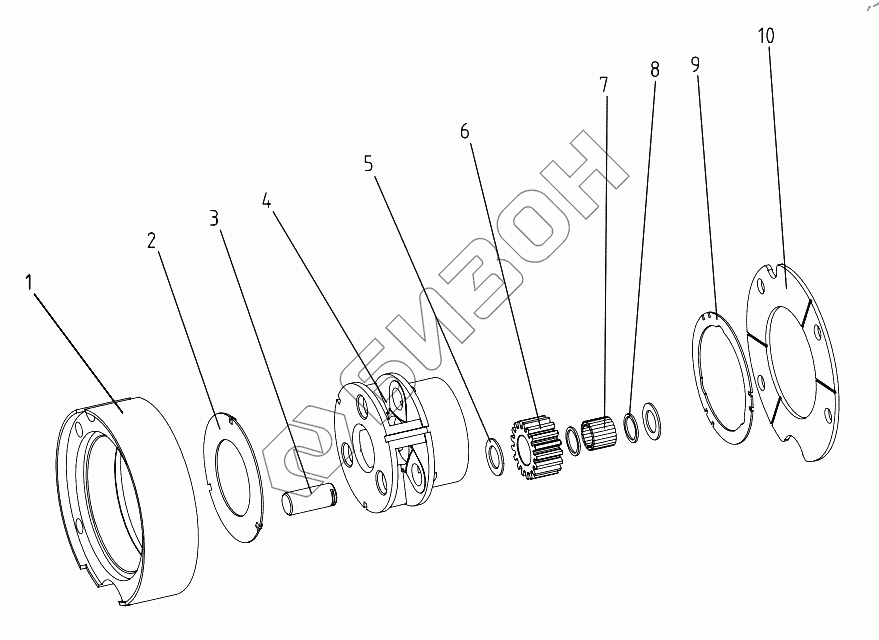 1
2
3
4
5
6
7
8
9
10
СИБИЗОН