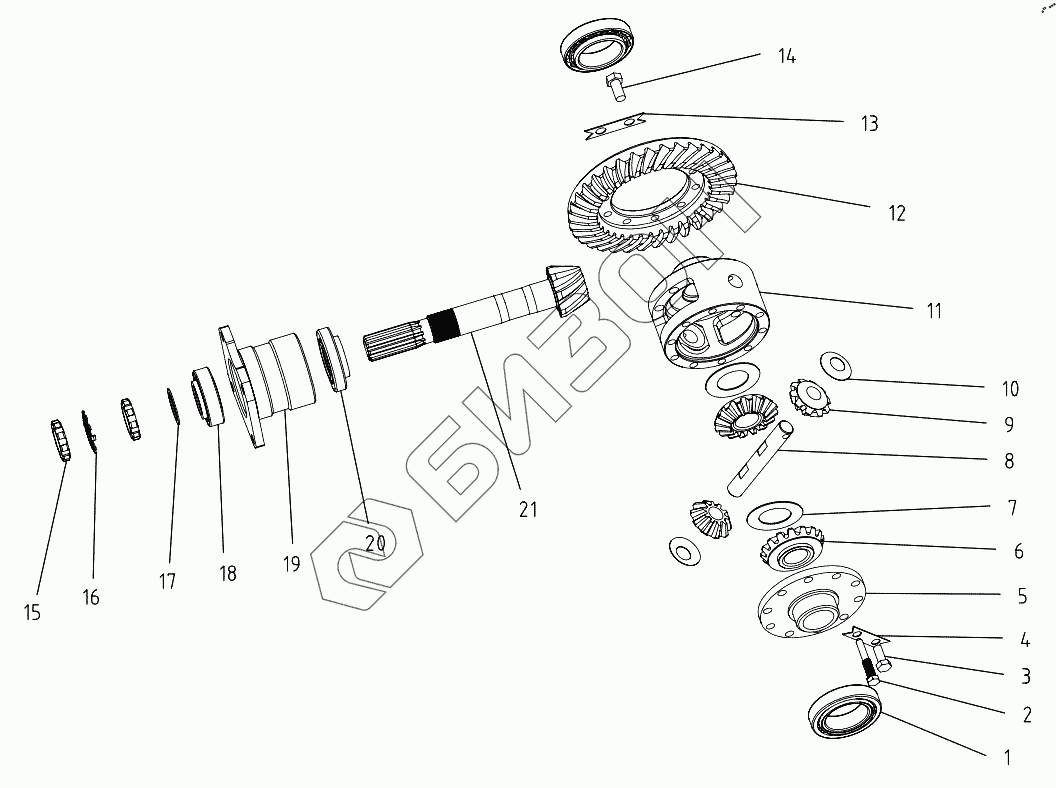 14
13
12
11
10
9
8
7
6
5
4
3
2
1
21
20
19
18
17
16
15
БИЗОН