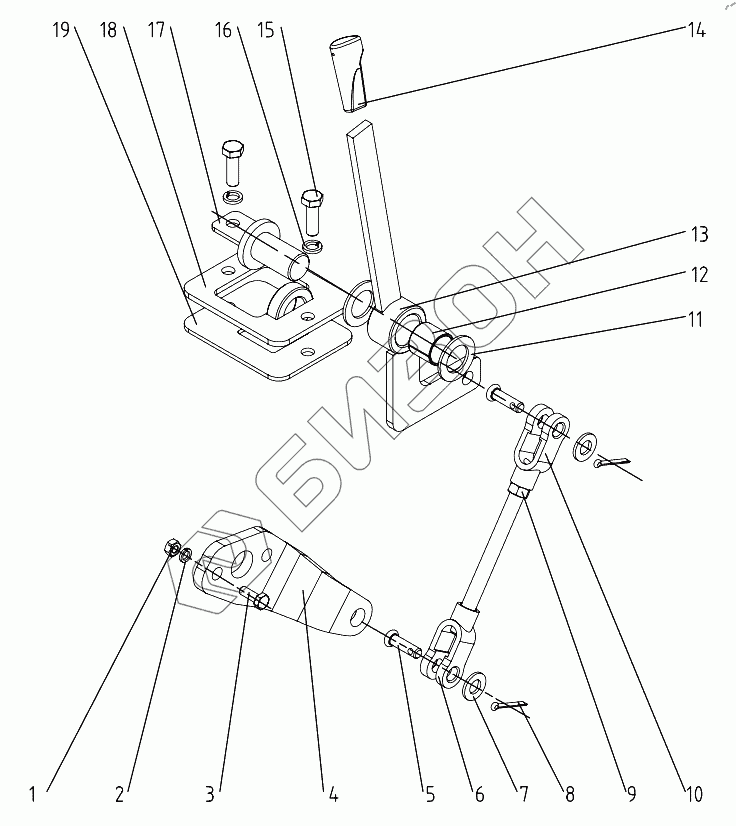 19 18 17 16 15 14

13

12

11

БИЗОН

1 2 3 4 5 6 7 8 9 10