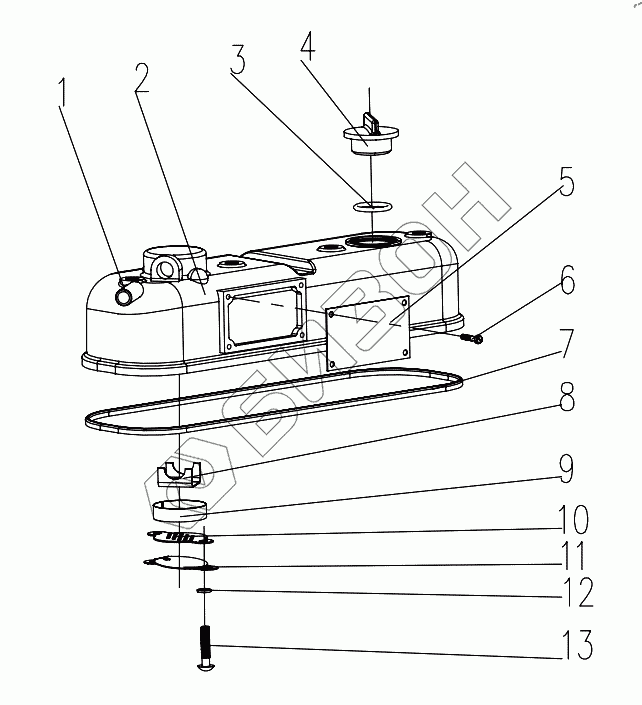 1
2
3
4
5
6
7
8
9
10
11
12
13
БИБОН